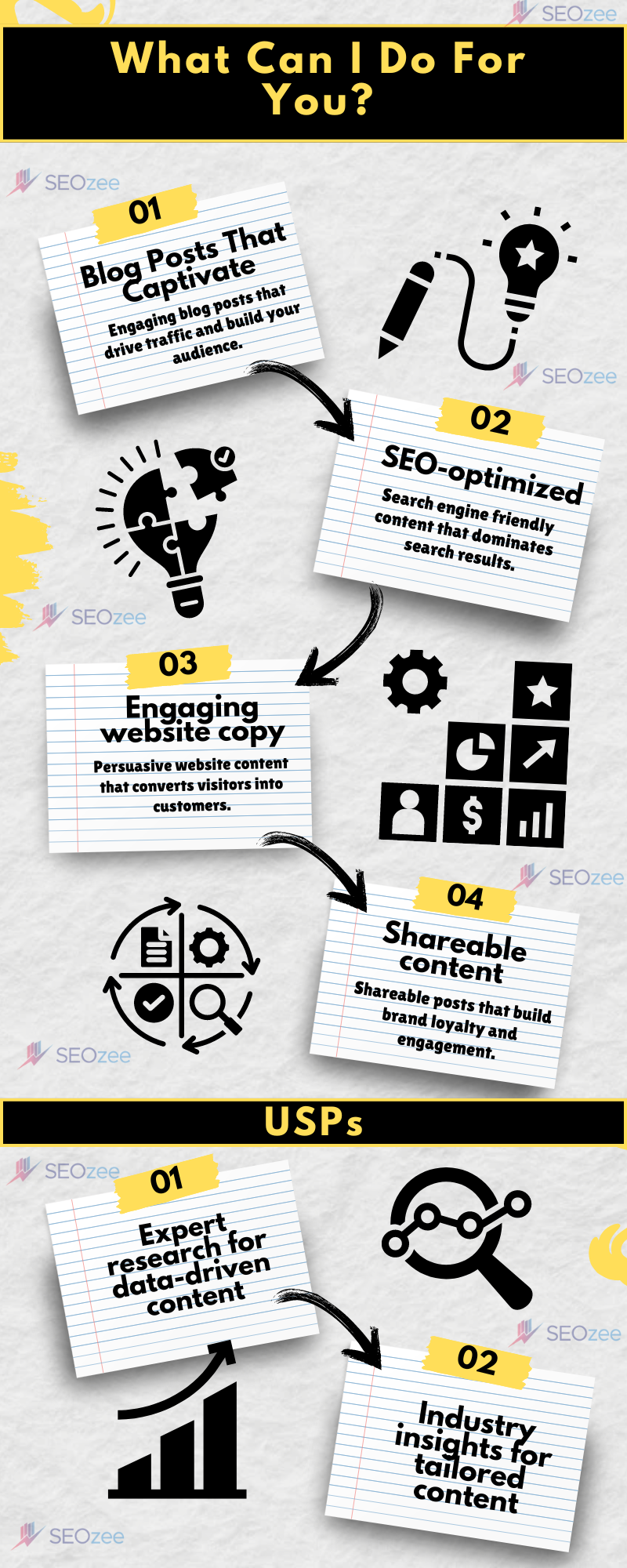 SEOzee

What Can I Do For You?

SEOzee

01

Blog Posts That Captivate

Engaging blog posts that drive traffic and build your audience.

SEOzee

02

SEO-optimized

Search engine friendly content that dominates search results.

SEOzee

03

Engaging website copy

Persuasive website content that converts visitors into customers.

SEOzee

04

Shareable content

Shareable posts that build brand loyalty and engagement.

SEOzee

USPs

SEOzee

01

Expert research for data-driven content

SEOzee

02

Industry insights for tailored content

SEOzee